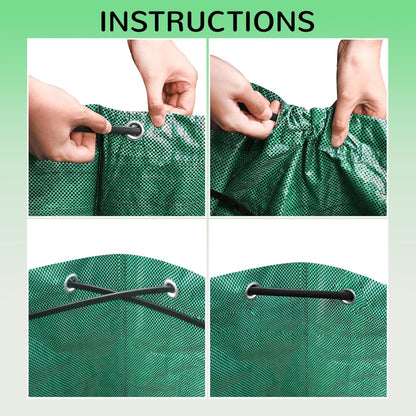 INSTRUCTIONS