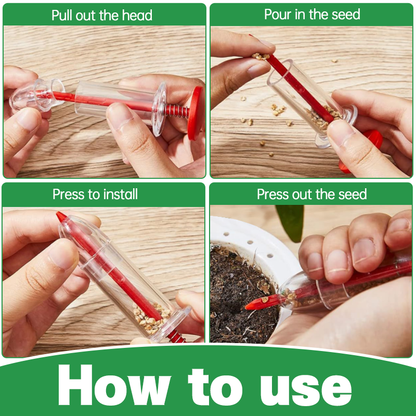 Pull out the head

Pour in the seed

Press to install

Press out the seed

How to use